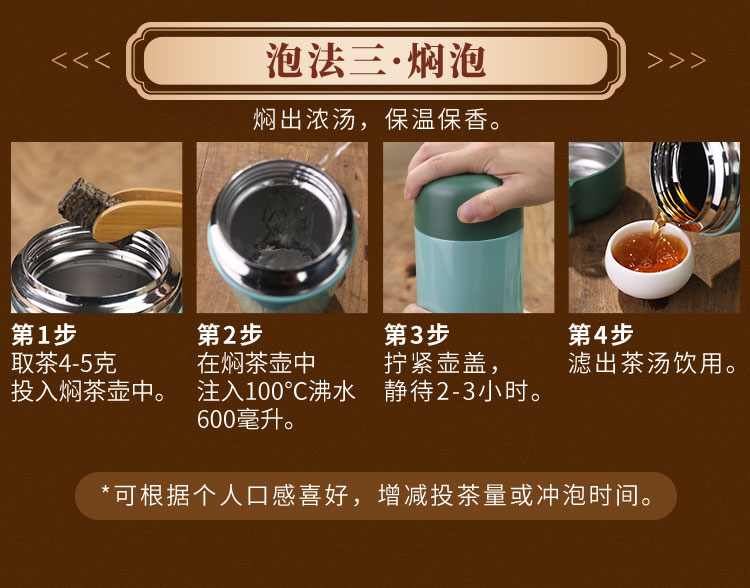 <<< 泡法三·焖泡 >>>

焖出浓汤，保温保香。

第1步
取茶4-5克
投入焖茶壶中。

第2步
在焖茶壶中
注入100°C沸水
600毫升。

第3步
拧紧壶盖，
静待2-3小时。

第4步
滤出茶汤饮用。

*可根据个人口感喜好，增减投茶量或冲泡时间。